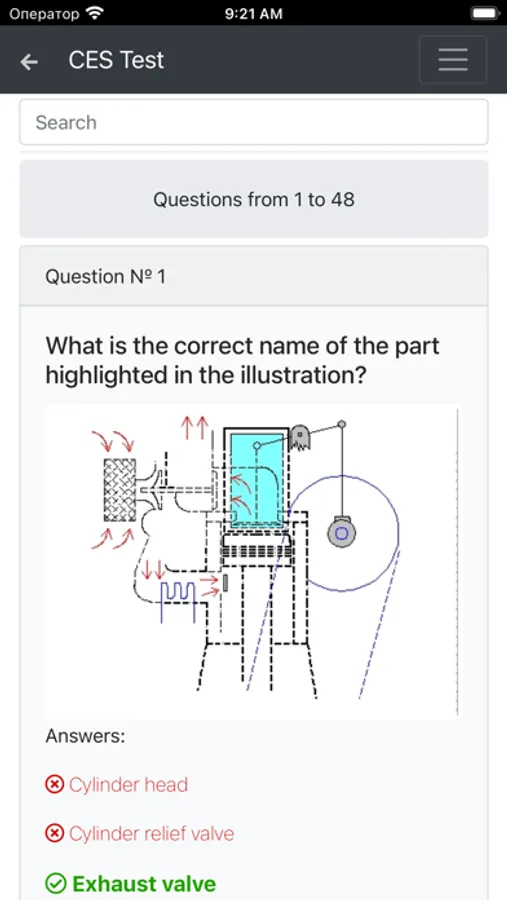 Оператор 9:21 AM

CES Test

Search

Questions from 1 to 48

Question № 1

What is the correct name of the part highlighted in the illustration?

Answers:

Cylinder head

Cylinder relief valve

Exhaust valve