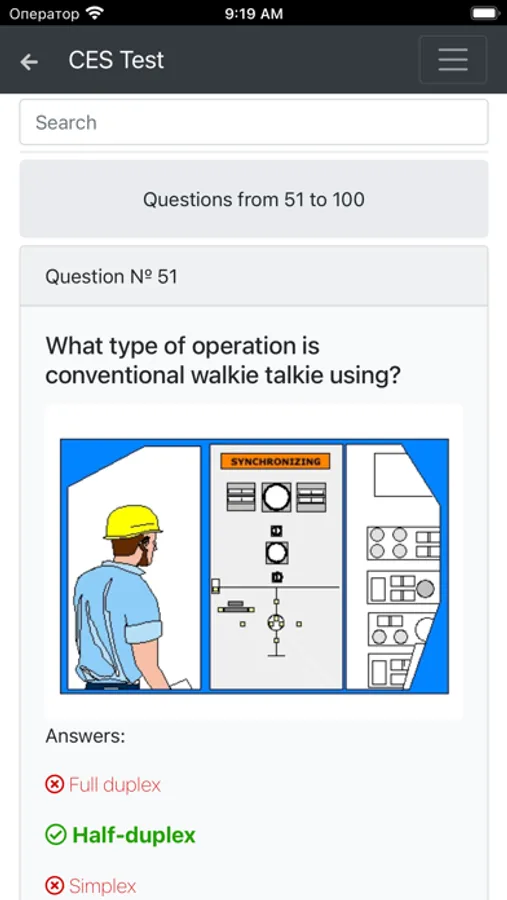 Оператор 9:19 AM

CES Test

Search

Questions from 51 to 100

Question № 51

What type of operation is conventional walkie talkie using?

SYNCHRONIZING

Answers:

Full duplex

Half-duplex

Simplex