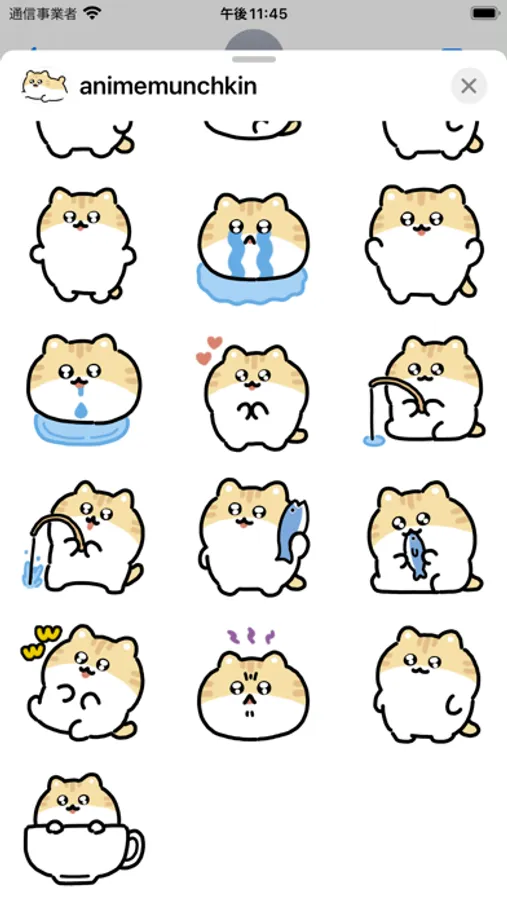 通信事業者
午後11:45
animemunchkin