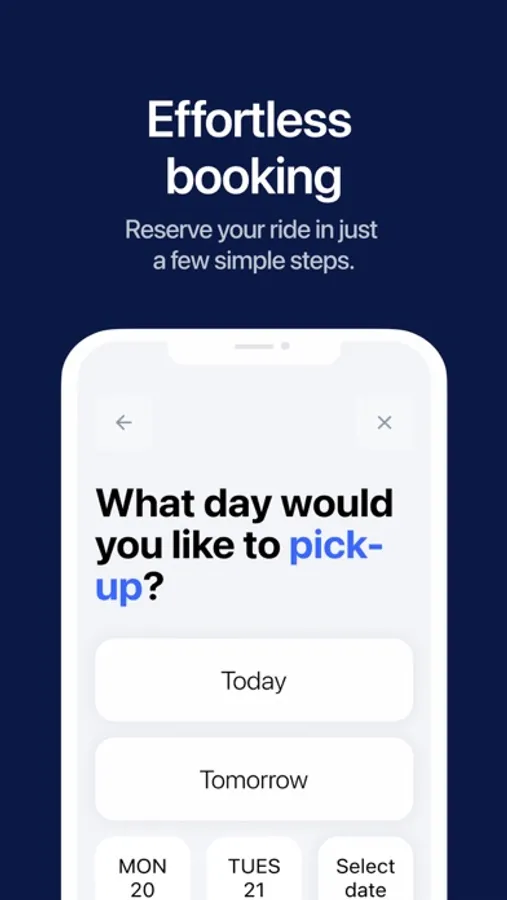 Effortless booking

Reserve your ride in just a few simple steps.

←

×

What day would you like to pick-up?

Today

Tomorrow

MON 20

TUES 21

Select date