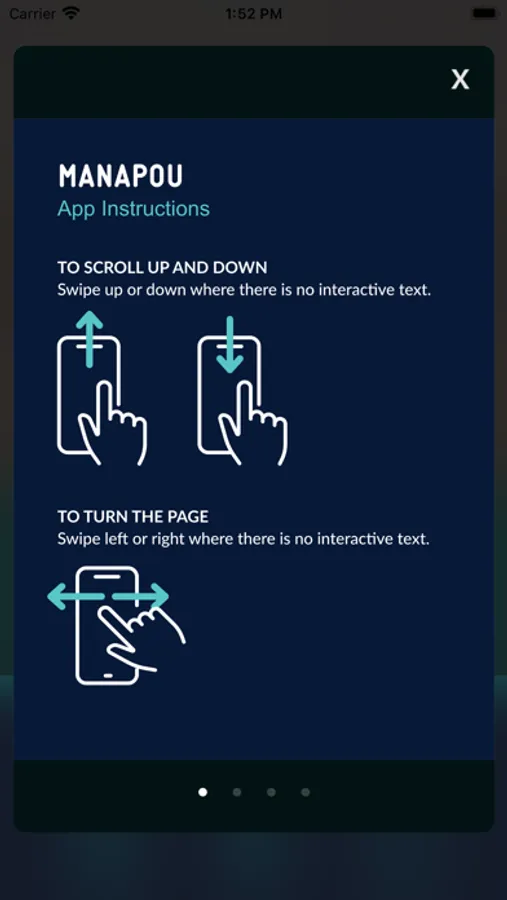 Carrier 1:52 PM

X

MANAPOU
App Instructions

TO SCROLL UP AND DOWN
Swipe up or down where there is no interactive text.

TO TURN THE PAGE
Swipe left or right where there is no interactive text.