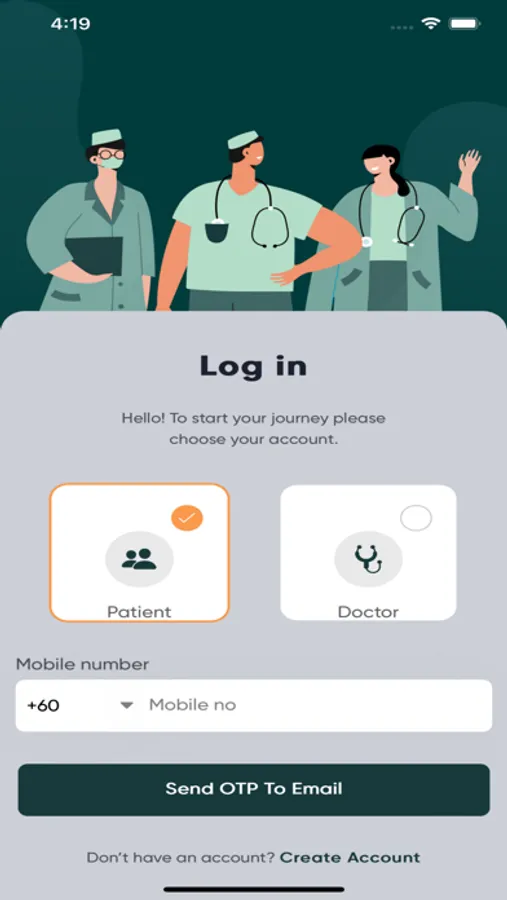 4:19

Log in

Hello! To start your journey please choose your account.

Patient

Doctor

Mobile number

+60

Mobile no

Send OTP To Email

Don't have an account? Create Account