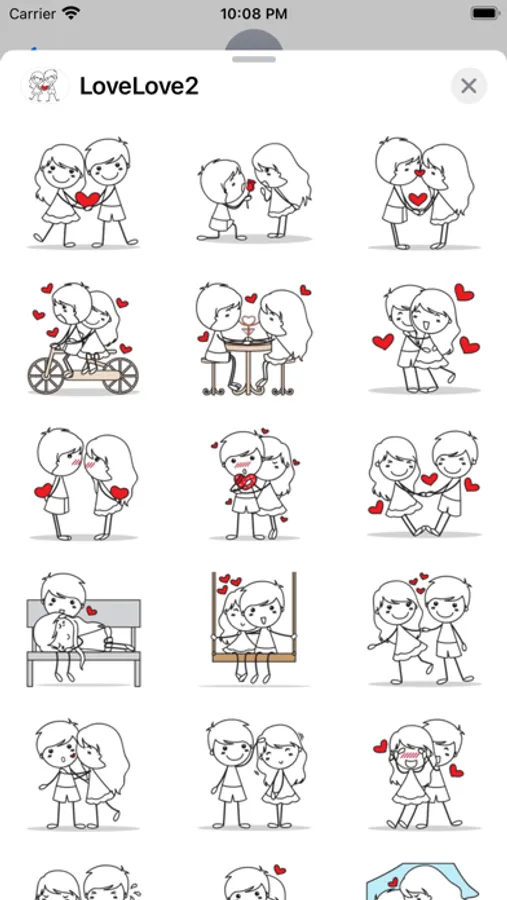 Carrier 10:08 PM

LoveLove2