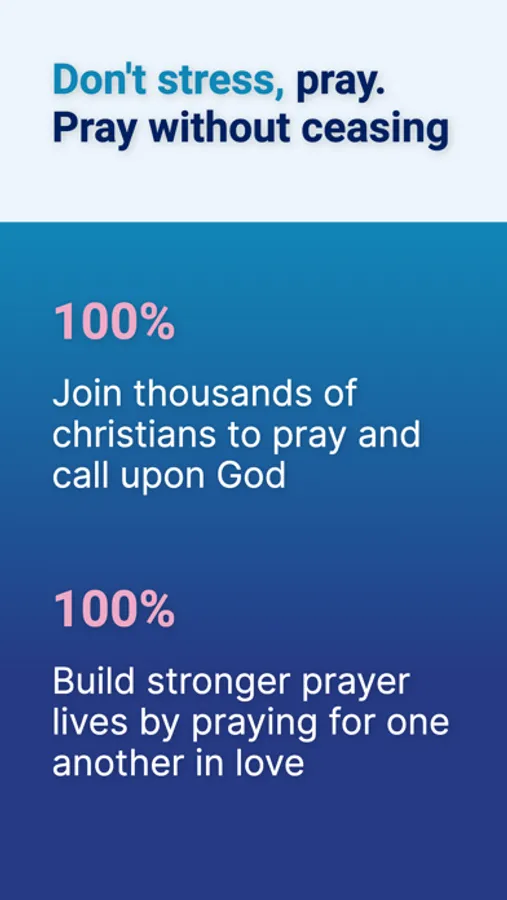 Don't stress, pray.
Pray without ceasing

100%

Join thousands of christians to pray and call upon God

100%

Build stronger prayer lives by praying for one another in love