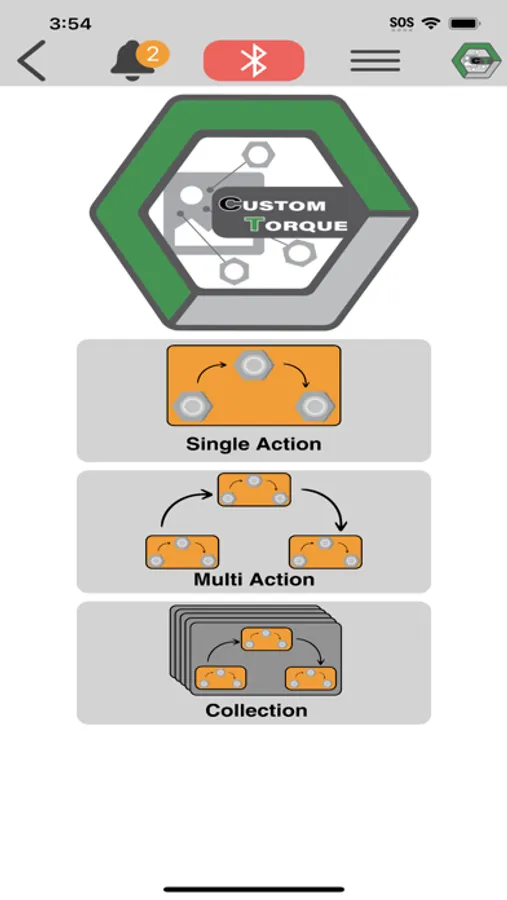 3:54
SOS

2

CUSTOM TORQUE

Single Action

Multi Action

Collection