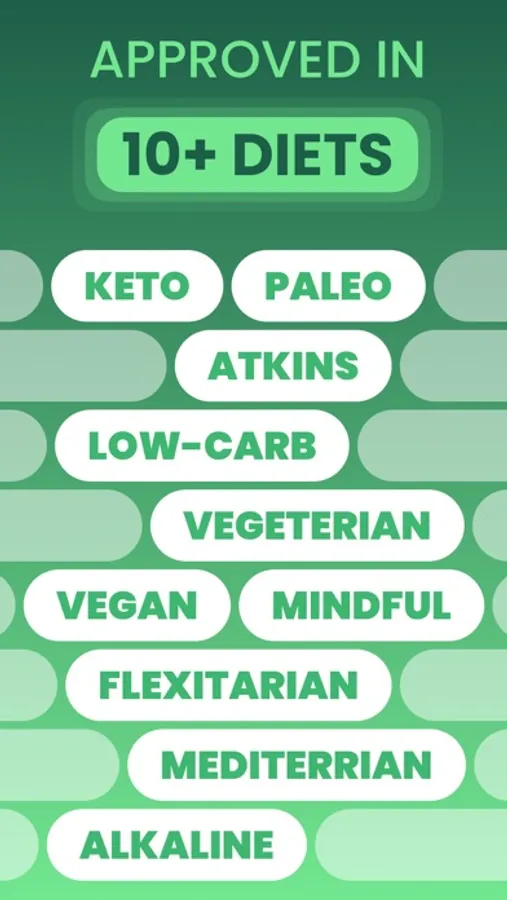 APPROVED IN

10+ DIETS

KETO PALEO

ATKINS

LOW-CARB

VEGETERIAN

VEGAN MINDFUL

FLEXITARIAN

MEDITERRIAN

ALKALINE