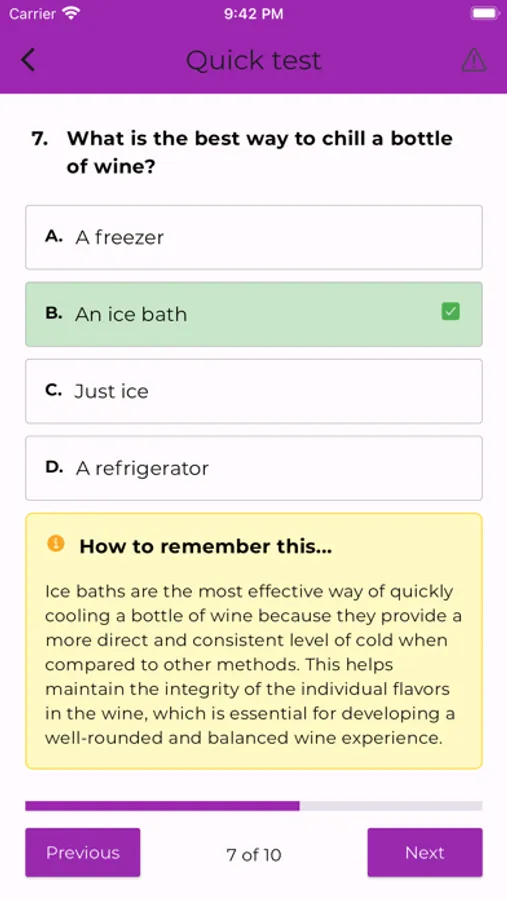 Carrier 9:42 PM

Quick test

7. What is the best way to chill a bottle of wine?

A. A freezer

B. An ice bath

C. Just ice

D. A refrigerator

How to remember this...

Ice baths are the most effective way of quickly cooling a bottle of wine because they provide a more direct and consistent level of cold when compared to other methods. This helps maintain the integrity of the individual flavors in the wine, which is essential for developing a well-rounded and balanced wine experience.

Previous 7 of 10 Next