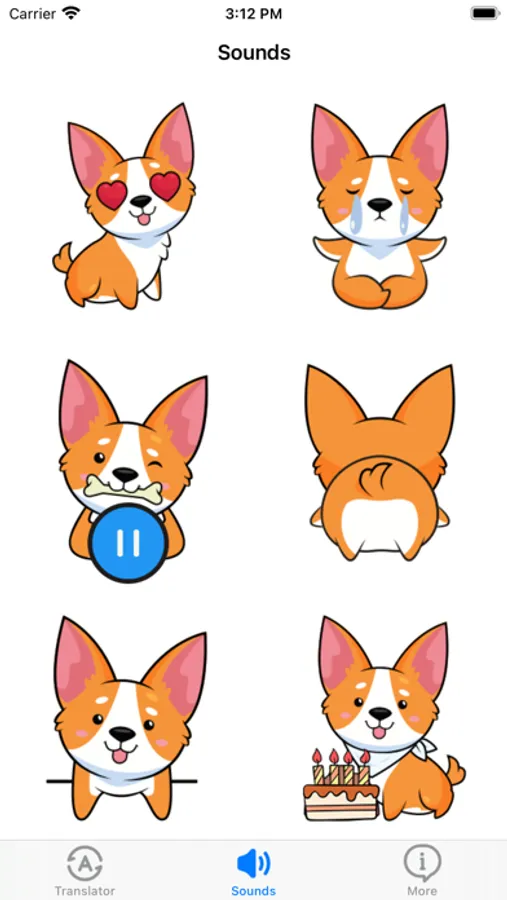 Carrier 3:12 PM

Sounds

Translator Sounds More