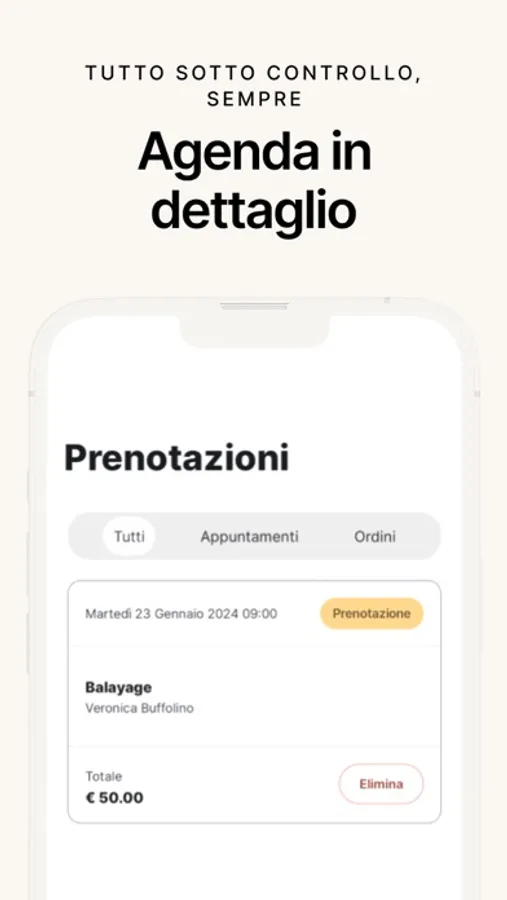 TUTTO SOTTO CONTROLLO, SEMPRE

Agenda in dettaglio

Prenotazioni

Tutti
Appuntamenti
Ordini

Martedì 23 Gennaio 2024 09:00
Prenotazione

Balayage
Veronica Buffolino

Totale
€ 50.00
Elimina