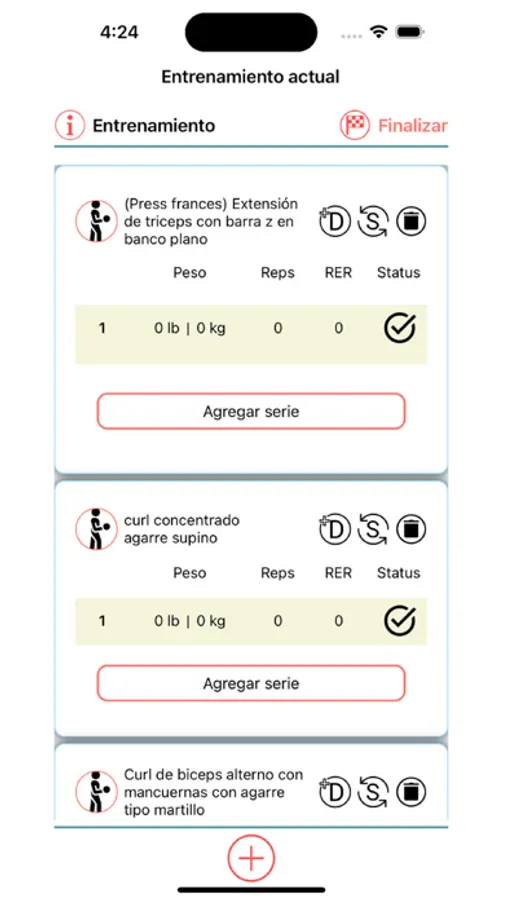 4:24

Entrenamiento actual

Entrenamiento

Finalizar

(Press frances) Extensión de triceps con barra z en banco plano

D S

| | Peso | Reps | RER | Status |
|---|---|---|---|---|
| 1 | 0 lb \| 0 kg | 0 | 0 | |

Agregar serie

curl concentrado agarre supino

D S

| | Peso | Reps | RER | Status |
|---|---|---|---|---|
| 1 | 0 lb \| 0 kg | 0 | 0 | |

Agregar serie

Curl de biceps alterno con mancuernas con agarre tipo martillo

D S