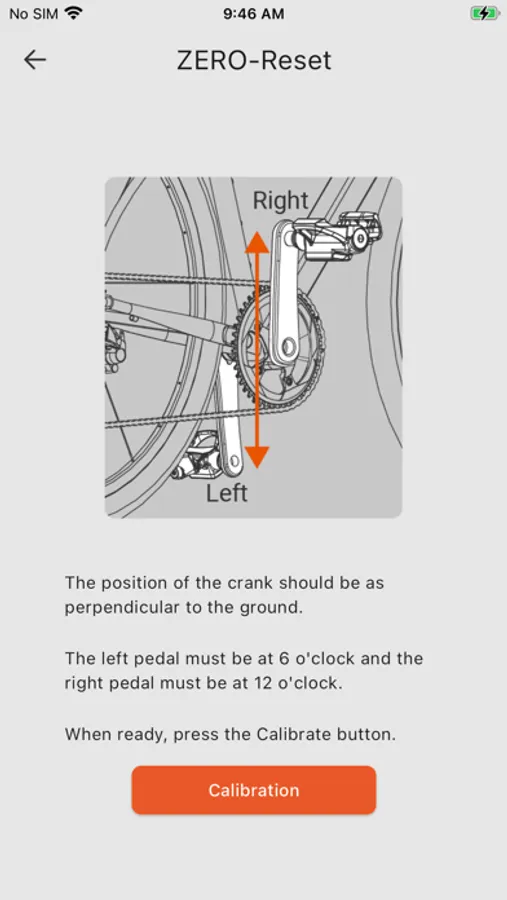 No SIM
9:46 AM

ZERO-Reset

Right

Left

The position of the crank should be as perpendicular to the ground.

The left pedal must be at 6 o'clock and the right pedal must be at 12 o'clock.

When ready, press the Calibrate button.

Calibration