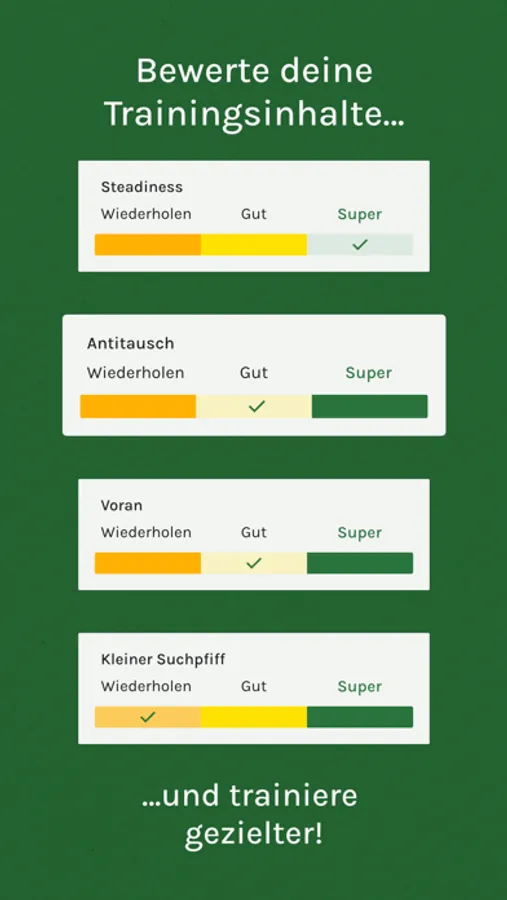 Bewerte deine Trainingsinhalte...

Steadiness
Wiederholen Gut Super

Antitausch
Wiederholen Gut Super

Voran
Wiederholen Gut Super

Kleiner Suchpfiff
Wiederholen Gut Super

...und trainiere gezielter!