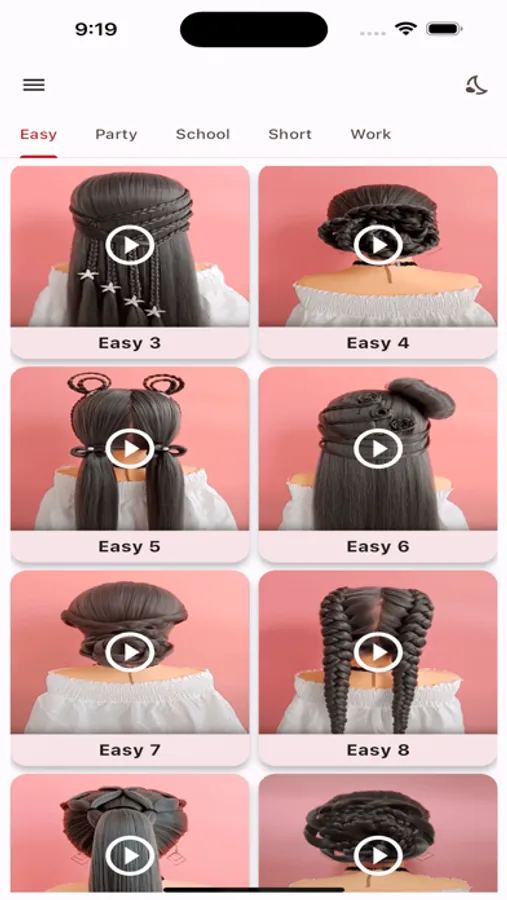 9:19

Easy Party School Short Work

Easy 3

Easy 4

Easy 5

Easy 6

Easy 7

Easy 8