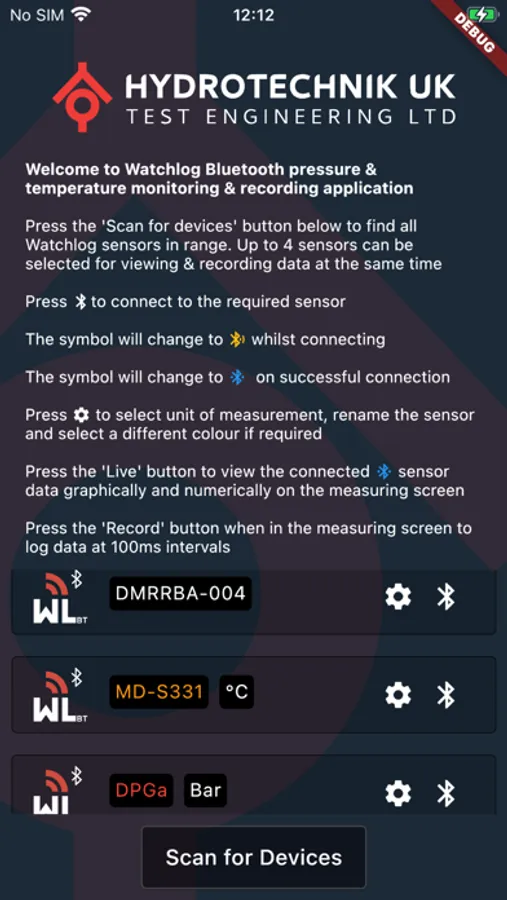 No SIM 12:12

DEBUG

HYDROTECHNIK UK
TEST ENGINEERING LTD

Welcome to Watchlog Bluetooth pressure & temperature monitoring & recording application

Press the 'Scan for devices' button below to find all Watchlog sensors in range. Up to 4 sensors can be selected for viewing & recording data at the same time

Press to connect to the required sensor

The symbol will change to whilst connecting

The symbol will change to on successful connection

Press to select unit of measurement, rename the sensor and select a different colour if required

Press the 'Live' button to view the connected sensor data graphically and numerically on the measuring screen

Press the 'Record' button when in the measuring screen to log data at 100ms intervals

WL BT DMRRBA-004

WL BT MD-S331 °C

WL DPGa Bar

Scan for Devices