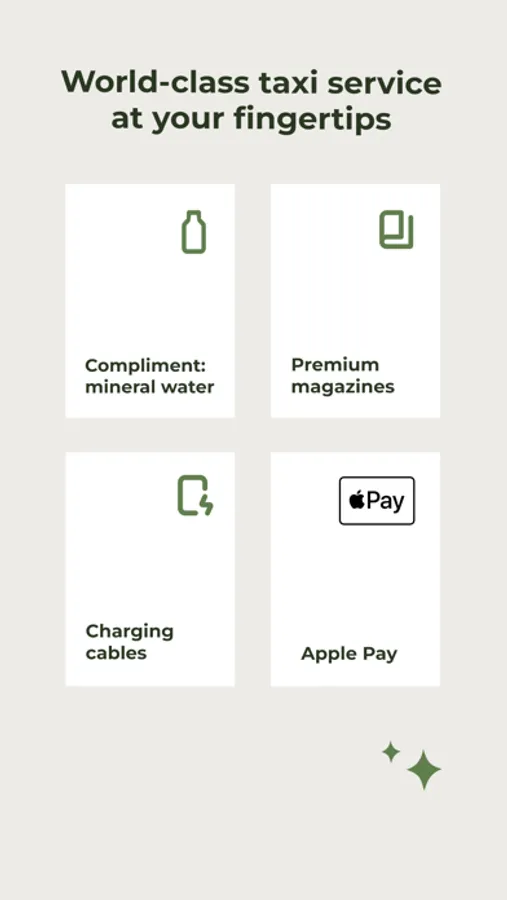 World-class taxi service
at your fingertips

Compliment:
mineral water

Premium
magazines

Charging
cables

Pay

Apple Pay