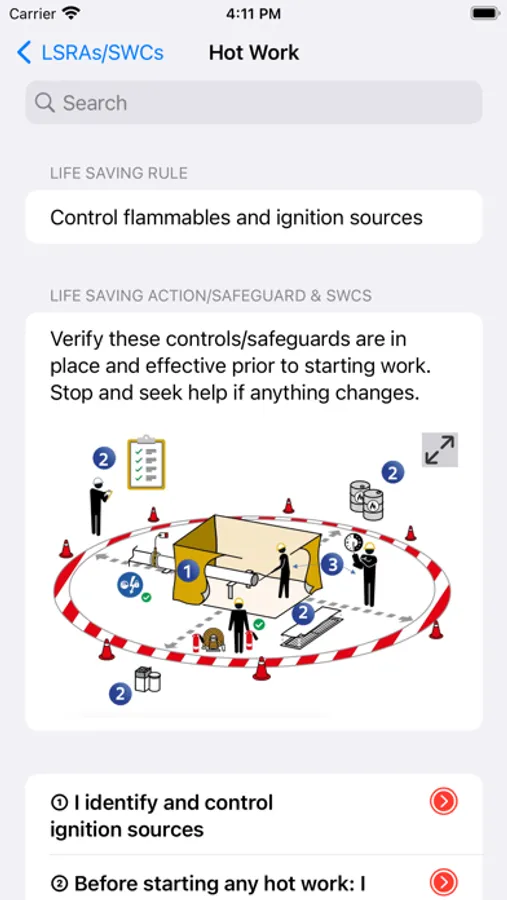 Carrier 4:11 PM

LSRAs/SWCs Hot Work

Search

LIFE SAVING RULE

Control flammables and ignition sources

LIFE SAVING ACTION/SAFEGUARD & SWCS

Verify these controls/safeguards are in place and effective prior to starting work. Stop and seek help if anything changes.

2
2
1
3
2
2

① I identify and control ignition sources

② Before starting any hot work: I