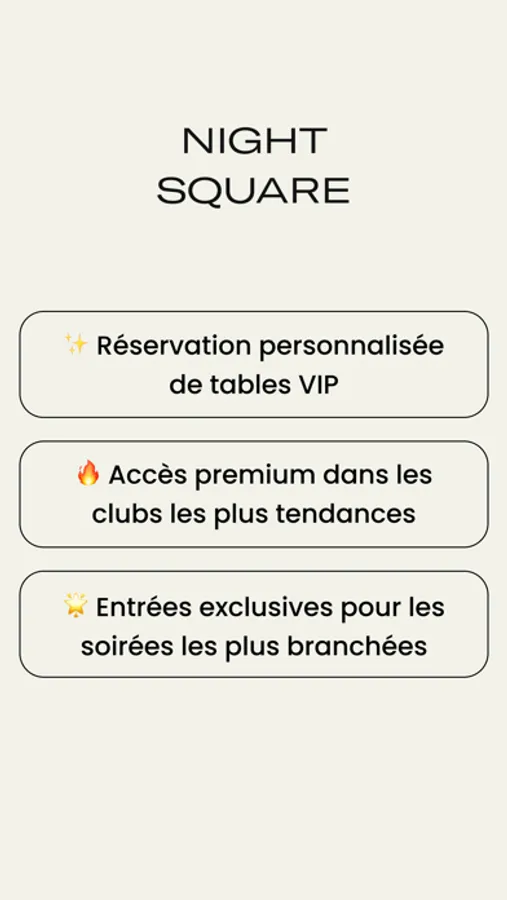 NIGHT
SQUARE

✨ Réservation personnalisée de tables VIP

🔥 Accès premium dans les clubs les plus tendances

🌟 Entrées exclusives pour les soirées les plus branchées