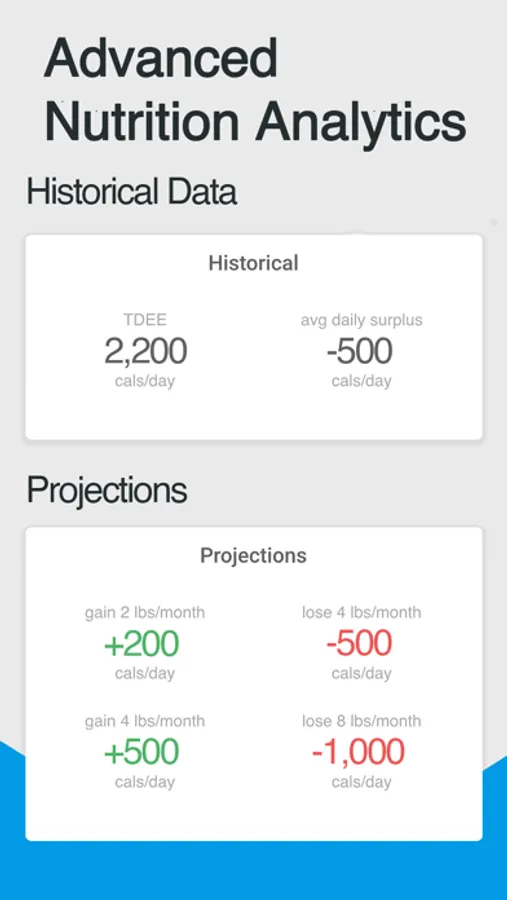 Advanced Nutrition Analytics

Historical Data

Historical

TDEE
2,200
cals/day

avg daily surplus
-500
cals/day

Projections

Projections

gain 2 lbs/month
+200
cals/day

lose 4 lbs/month
-500
cals/day

gain 4 lbs/month
+500
cals/day

lose 8 lbs/month
-1,000
cals/day