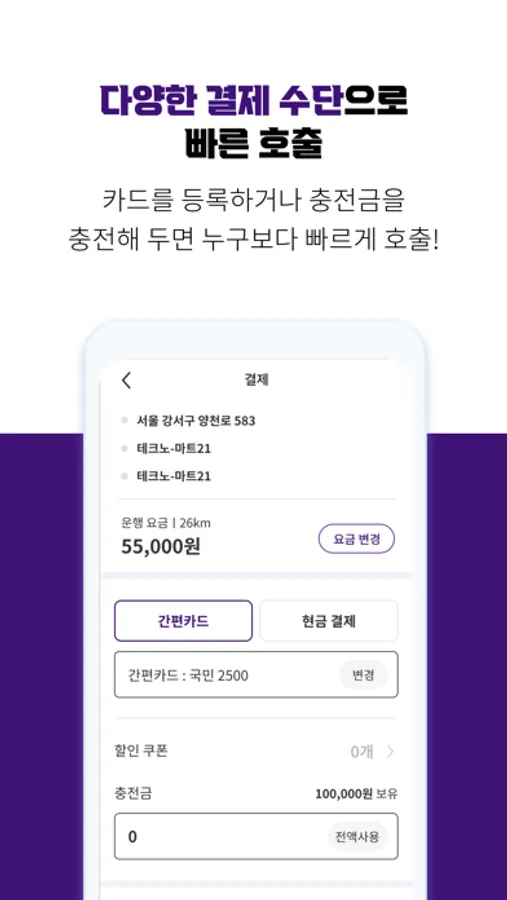 다양한 결제 수단으로
빠른 호출

카드를 등록하거나 충전금을
충전해 두면 누구보다 빠르게 호출!

결제

서울 강서구 양천로 583
테크노-마트21
테크노-마트21

운행 요금 | 26km
55,000원
요금 변경

간편카드
현금 결제

간편카드 : 국민 2500
변경

할인 쿠폰
0개

충전금
100,000원 보유
0
전액사용