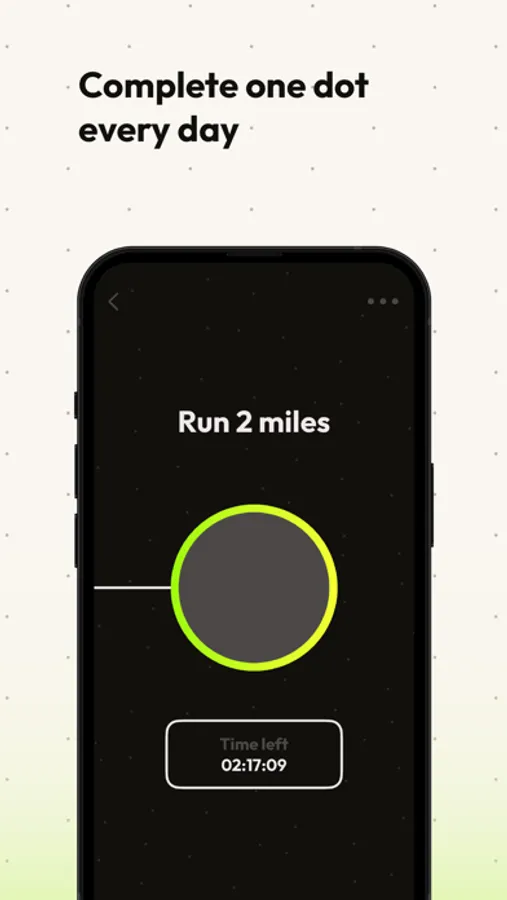 Complete one dot every day

Run 2 miles

Time left
02:17:09