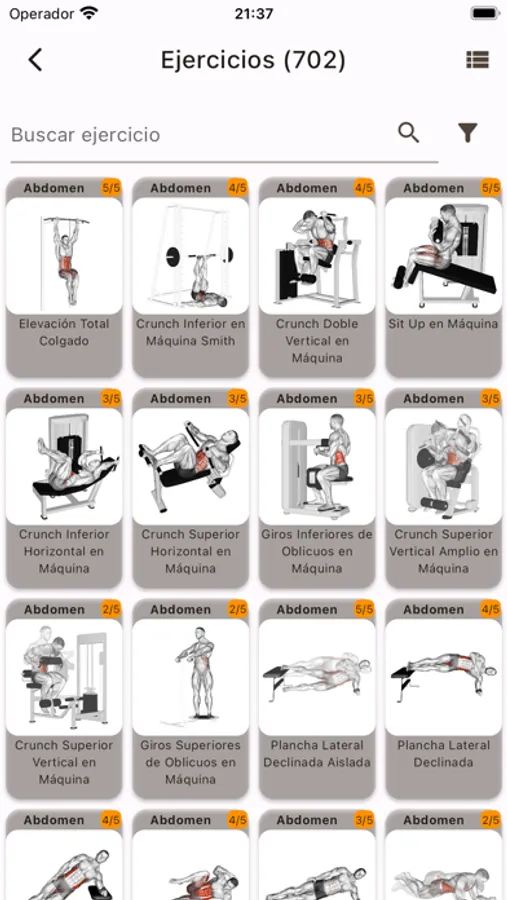 Operador 21:37

Ejercicios (702)

Buscar ejercicio

Abdomen 5/5
Elevación Total Colgado

Abdomen 4/5
Crunch Inferior en Máquina Smith

Abdomen 4/5
Crunch Doble Vertical en Máquina

Abdomen 5/5
Sit Up en Máquina

Abdomen 3/5
Crunch Inferior Horizontal en Máquina

Abdomen 3/5
Crunch Superior Horizontal en Máquina

Abdomen 3/5
Giros Inferiores de Oblicuos en Máquina

Abdomen 3/5
Crunch Superior Vertical Amplio en Máquina

Abdomen 2/5
Crunch Superior Vertical en Máquina

Abdomen 2/5
Giros Superiores de Oblicuos en Máquina

Abdomen 5/5
Plancha Lateral Declinada Aislada

Abdomen 4/5
Plancha Lateral Declinada

Abdomen 4/5

Abdomen 4/5

Abdomen 3/5

Abdomen 2/5