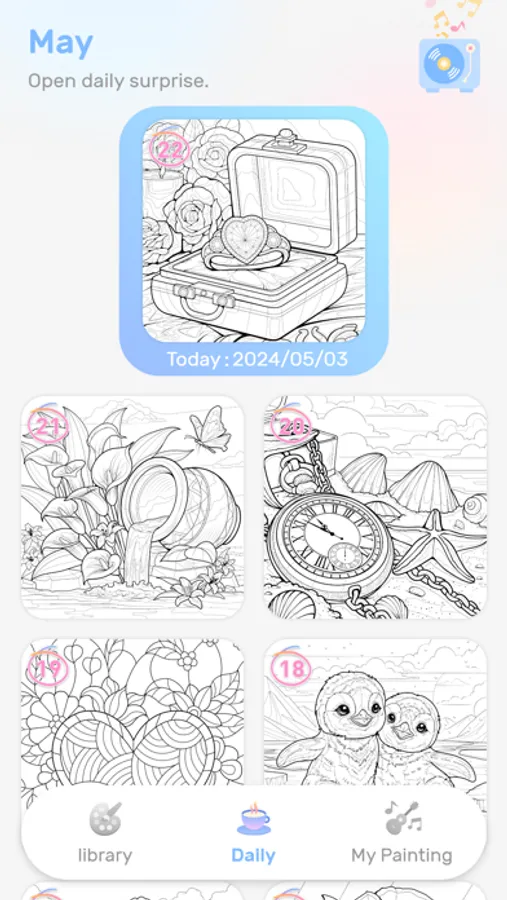 May
Open daily surprise.

22
Today : 2024/05/03

21

20

19

18

library
Daily
My Painting