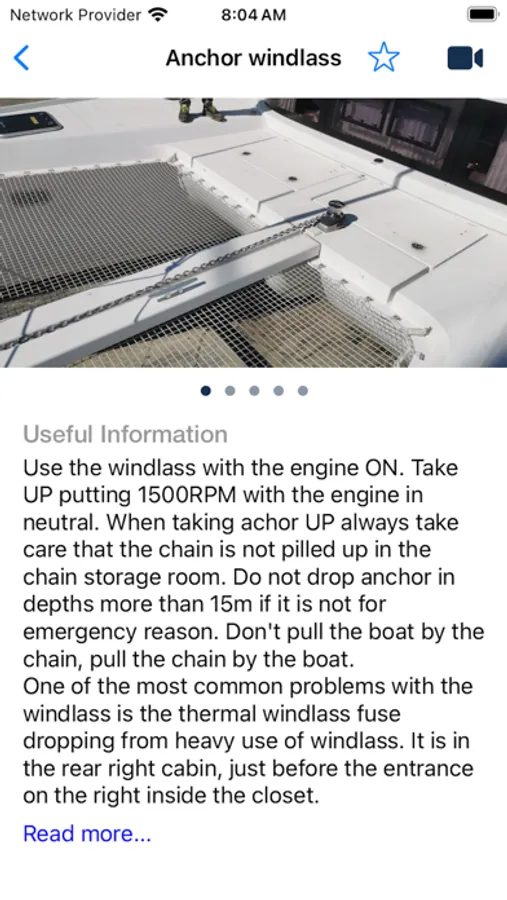 Network Provider 8:04 AM

Anchor windlass

Useful Information

Use the windlass with the engine ON. Take UP putting 1500RPM with the engine in neutral. When taking achor UP always take care that the chain is not pilled up in the chain storage room. Do not drop anchor in depths more than 15m if it is not for emergency reason. Don't pull the boat by the chain, pull the chain by the boat.
One of the most common problems with the windlass is the thermal windlass fuse dropping from heavy use of windlass. It is in the rear right cabin, just before the entrance on the right inside the closet.

Read more...