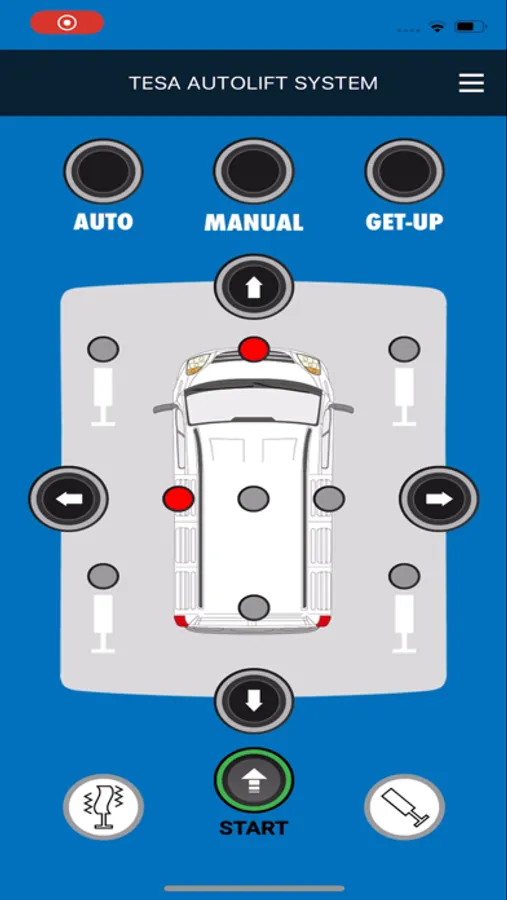 TESA AUTOLIFT SYSTEM

AUTO
MANUAL
GET-UP

START