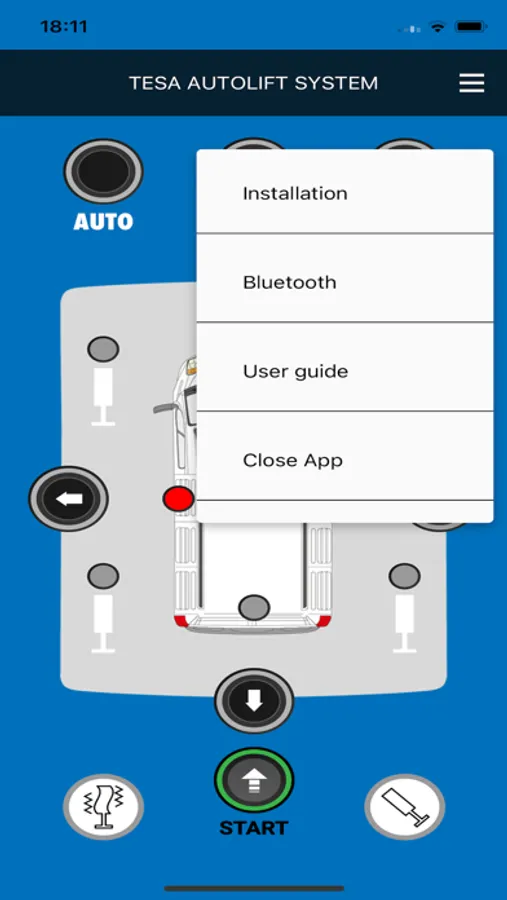 18:11

TESA AUTOLIFT SYSTEM

AUTO

Installation

Bluetooth

User guide

Close App

START