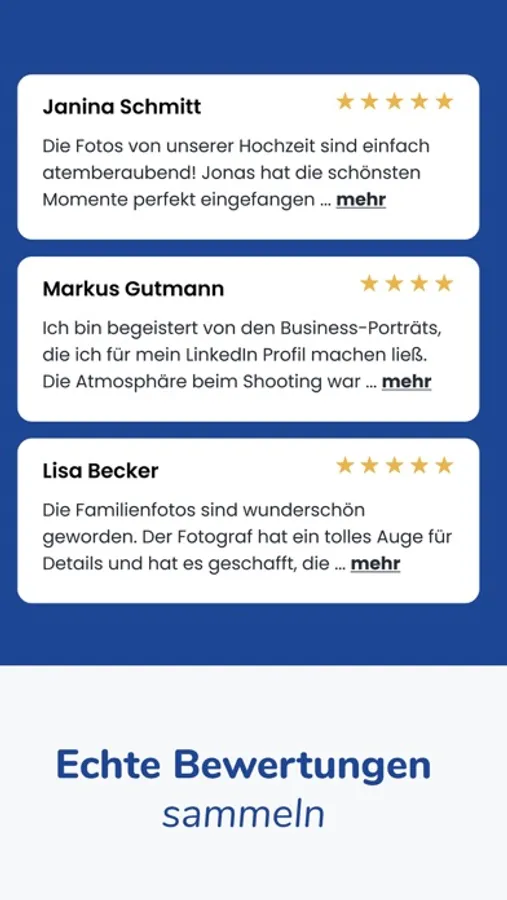 Janina Schmitt

★★★★★

Die Fotos von unserer Hochzeit sind einfach atemberaubend! Jonas hat die schönsten Momente perfekt eingefangen ... mehr

Markus Gutmann

★★★★

Ich bin begeistert von den Business-Porträts, die ich für mein LinkedIn Profil machen ließ. Die Atmosphäre beim Shooting war ... mehr

Lisa Becker

★★★★★

Die Familienfotos sind wunderschön geworden. Der Fotograf hat ein tolles Auge für Details und hat es geschafft, die ... mehr

Echte Bewertungen sammeln