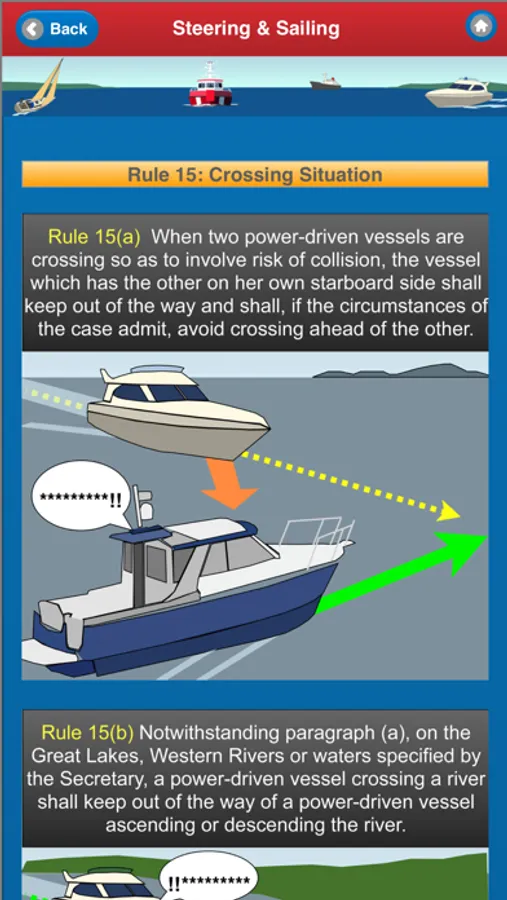 Back

Steering & Sailing

Rule 15: Crossing Situation

Rule 15(a) When two power-driven vessels are crossing so as to involve risk of collision, the vessel which has the other on her own starboard side shall keep out of the way and shall, if the circumstances of the case admit, avoid crossing ahead of the other.

*********!!

Rule 15(b) Notwithstanding paragraph (a), on the Great Lakes, Western Rivers or waters specified by the Secretary, a power-driven vessel crossing a river shall keep out of the way of a power-driven vessel ascending or descending the river.

!!*********