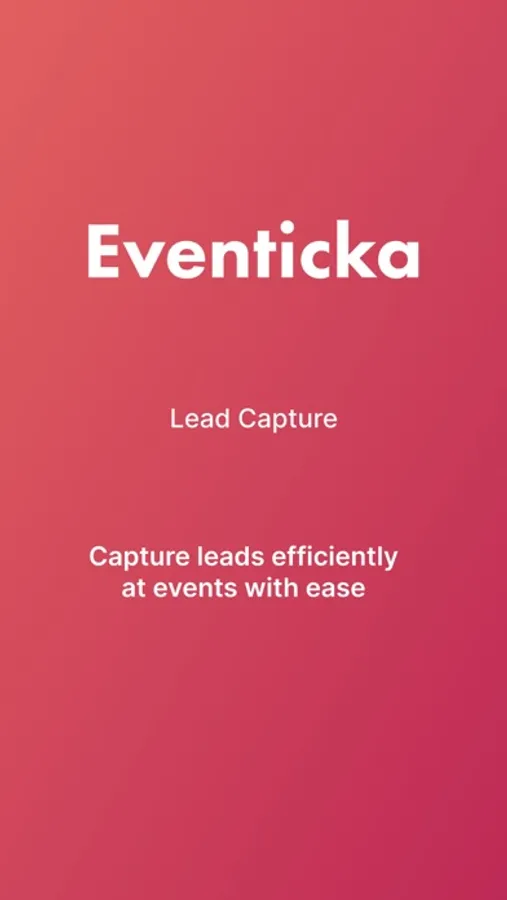 Eventicka

Lead Capture

Capture leads efficiently at events with ease