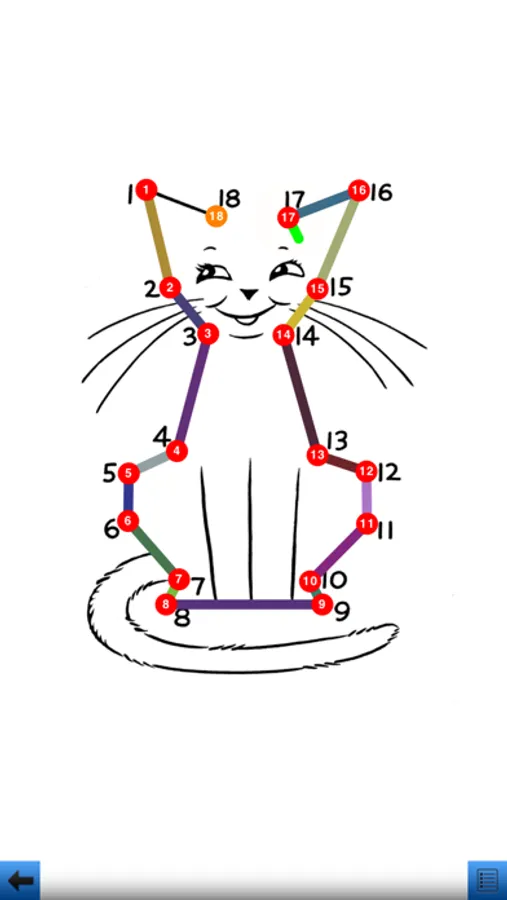 1 1
18 18
17 17
16 16
2 2
15 15
3 3
14 14
4 4
13 13
5 5
12 12
6 6
11 11
7 7
10 10
8 8
9 9