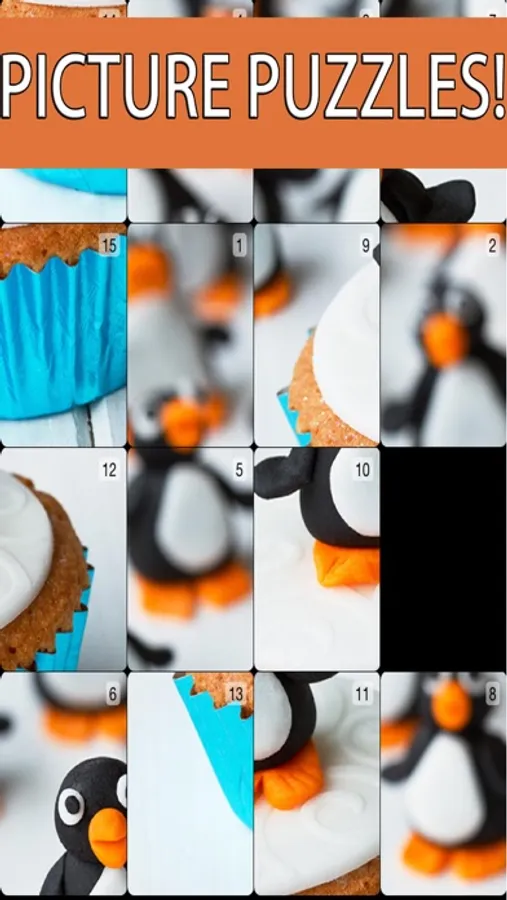 PICTURE PUZZLES!

15

1

9

2

12

5

10

6

13

11

8