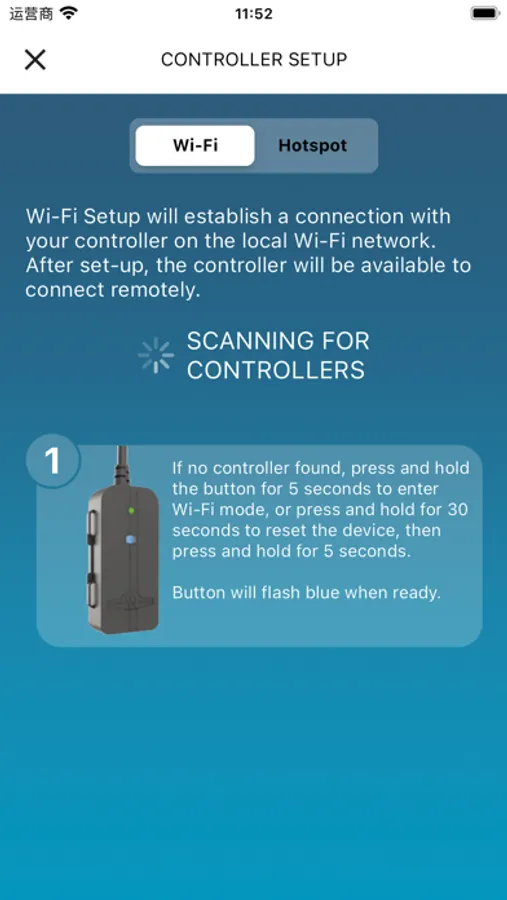 运营商 11:52

CONTROLLER SETUP

Wi-Fi Hotspot

Wi-Fi Setup will establish a connection with your controller on the local Wi-Fi network. After set-up, the controller will be available to connect remotely.

SCANNING FOR CONTROLLERS

1

If no controller found, press and hold the button for 5 seconds to enter Wi-Fi mode, or press and hold for 30 seconds to reset the device, then press and hold for 5 seconds.

Button will flash blue when ready.