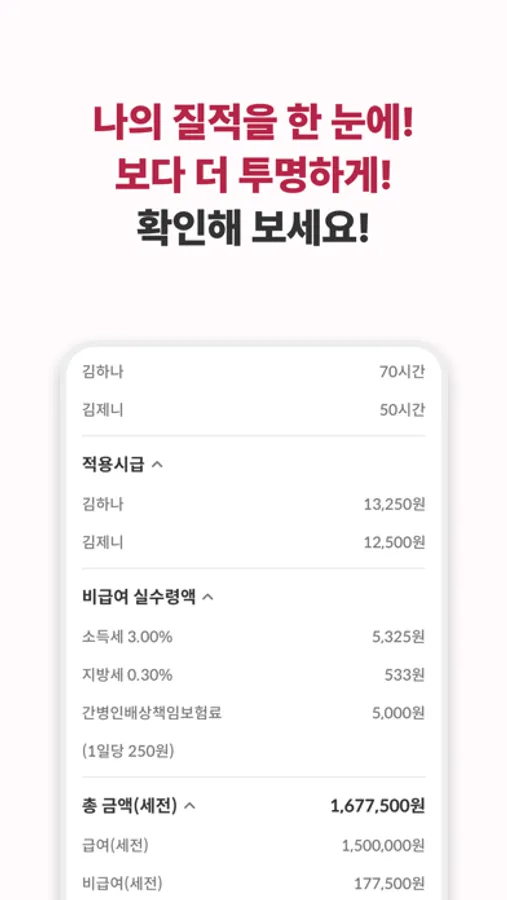 나의 질적을 한 눈에!
보다 더 투명하게!
확인해 보세요!

김하나 70시간
김제니 50시간

적용시급 ^
김하나 13,250원
김제니 12,500원

비급여 실수령액 ^
소득세 3.00% 5,325원
지방세 0.30% 533원
간병인배상책임보험료 5,000원
(1일당 250원)

총 금액(세전) ^ 1,677,500원
급여(세전) 1,500,000원
비급여(세전) 177,500원