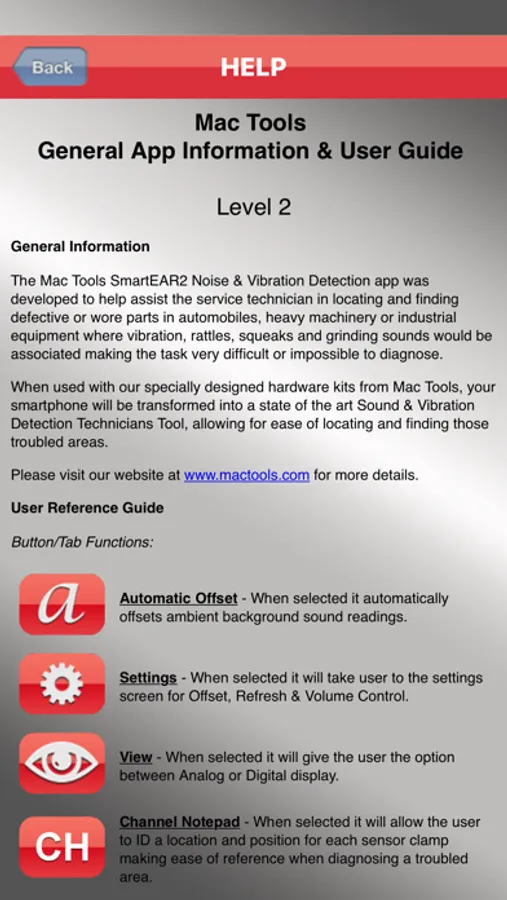 Back

HELP

Mac Tools
General App Information & User Guide

Level 2

General Information

The Mac Tools SmartEAR2 Noise & Vibration Detection app was developed to help assist the service technician in locating and finding defective or wore parts in automobiles, heavy machinery or industrial equipment where vibration, rattles, squeaks and grinding sounds would be associated making the task very difficult or impossible to diagnose.

When used with our specially designed hardware kits from Mac Tools, your smartphone will be transformed into a state of the art Sound & Vibration Detection Technicians Tool, allowing for ease of locating and finding those troubled areas.

Please visit our website at www.mactools.com for more details.

User Reference Guide

Button/Tab Functions:

a

Automatic Offset - When selected it automatically offsets ambient background sound readings.

Settings - When selected it will take user to the settings screen for Offset, Refresh & Volume Control.

View - When selected it will give the user the option between Analog or Digital display.

CH

Channel Notepad - When selected it will allow the user to ID a location and position for each sensor clamp making ease of reference when diagnosing a troubled area.