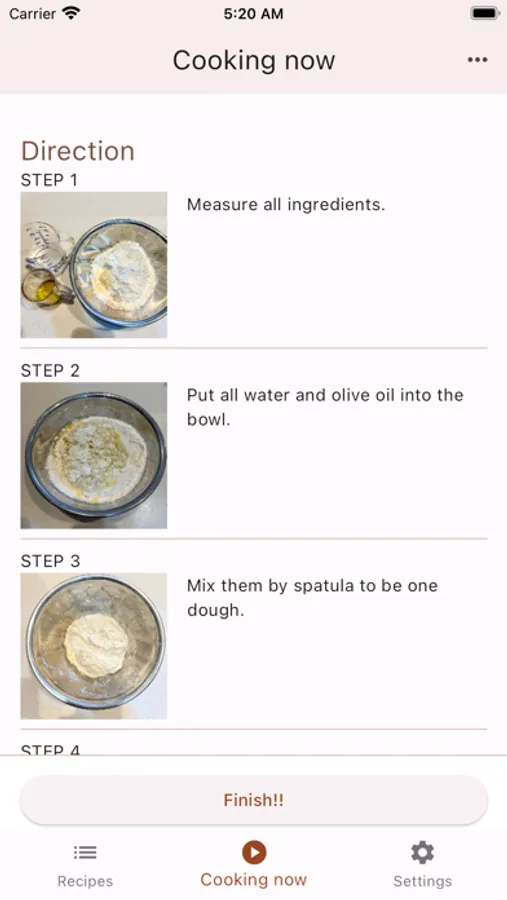 Carrier 5:20 AM

Cooking now

Direction

STEP 1

Measure all ingredients.

STEP 2

Put all water and olive oil into the bowl.

STEP 3

Mix them by spatula to be one dough.

STEP 4

Finish!!

Recipes

Cooking now

Settings