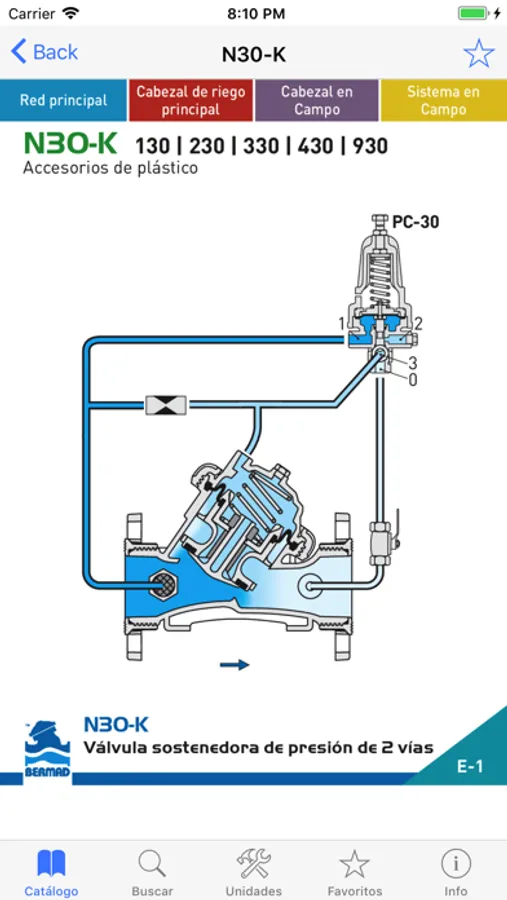 Carrier 8:10 PM

Back N30-K

Red principal
Cabezal de riego principal
Cabezal en Campo
Sistema en Campo

N30-K 130 | 230 | 330 | 430 | 930
Accesorios de plástico

PC-30
1
2
3
0

BERMAD
N30-K
Válvula sostenedora de presión de 2 vías
E-1

Catálogo
Buscar
Unidades
Favoritos
Info