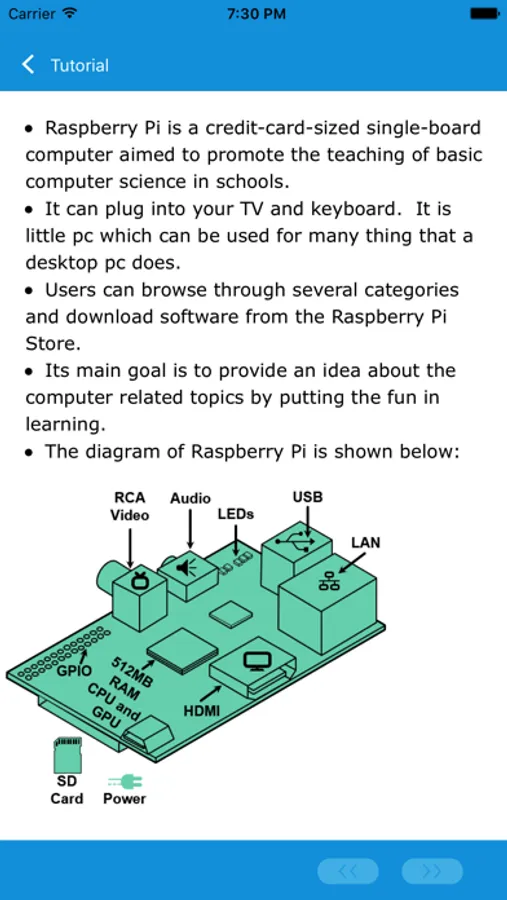 Carrier 7:30 PM

Tutorial

• Raspberry Pi is a credit-card-sized single-board computer aimed to promote the teaching of basic computer science in schools.
• It can plug into your TV and keyboard. It is little pc which can be used for many thing that a desktop pc does.
• Users can browse through several categories and download software from the Raspberry Pi Store.
• Its main goal is to provide an idea about the computer related topics by putting the fun in learning.
• The diagram of Raspberry Pi is shown below:

RCA Video
Audio
LEDs
USB
LAN
GPIO
512MB RAM
CPU and GPU
HDMI
SD Card
Power

<< >>