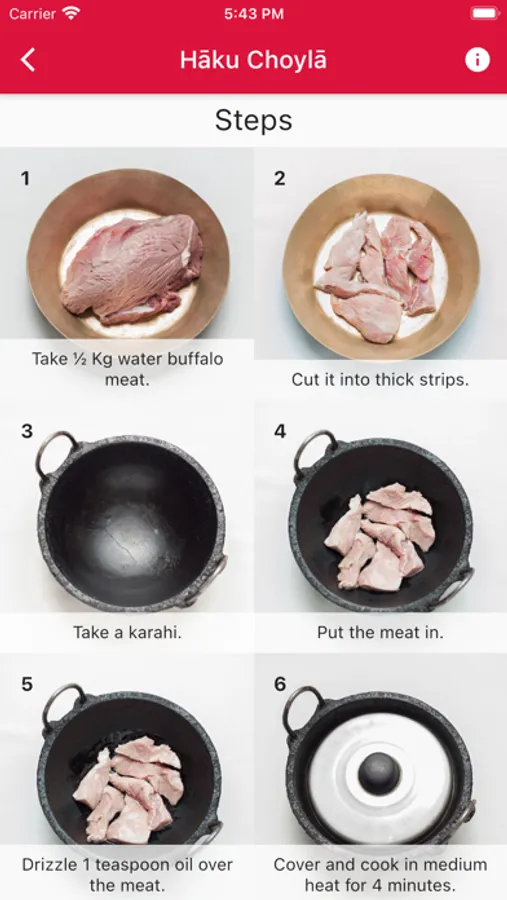 Carrier 5:43 PM

Hāku Choylā

Steps

1

Take ½ Kg water buffalo meat.

2

Cut it into thick strips.

3

Take a karahi.

4

Put the meat in.

5

Drizzle 1 teaspoon oil over the meat.

6

Cover and cook in medium heat for 4 minutes.