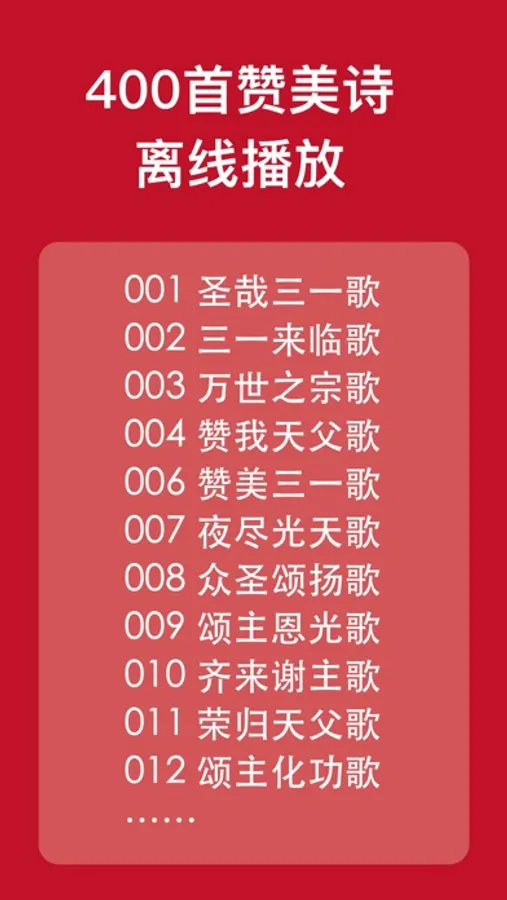 400首赞美诗
离线播放

001 圣哉三一歌
002 三一来临歌
003 万世之宗歌
004 赞我天父歌
006 赞美三一歌
007 夜尽光天歌
008 众圣颂扬歌
009 颂主恩光歌
010 齐来谢主歌
011 荣归天父歌
012 颂主化功歌
……