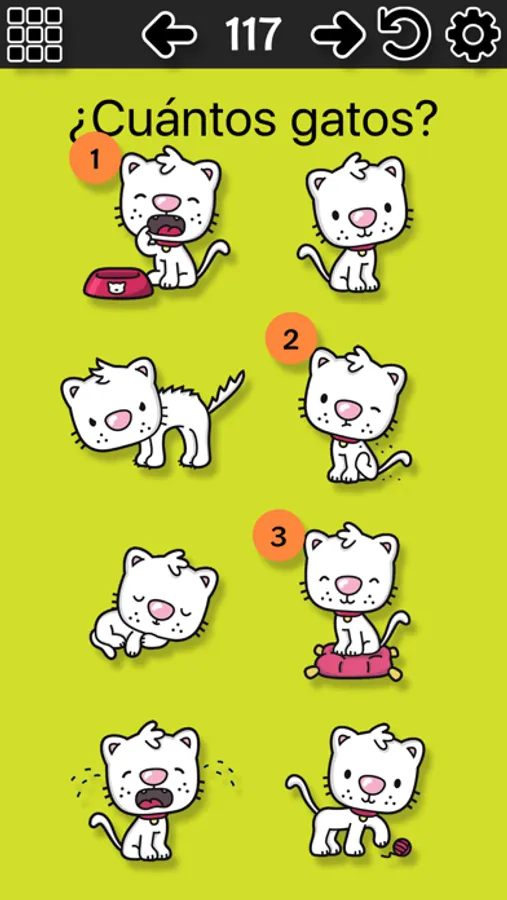 117

¿Cuántos gatos?

1

2

3