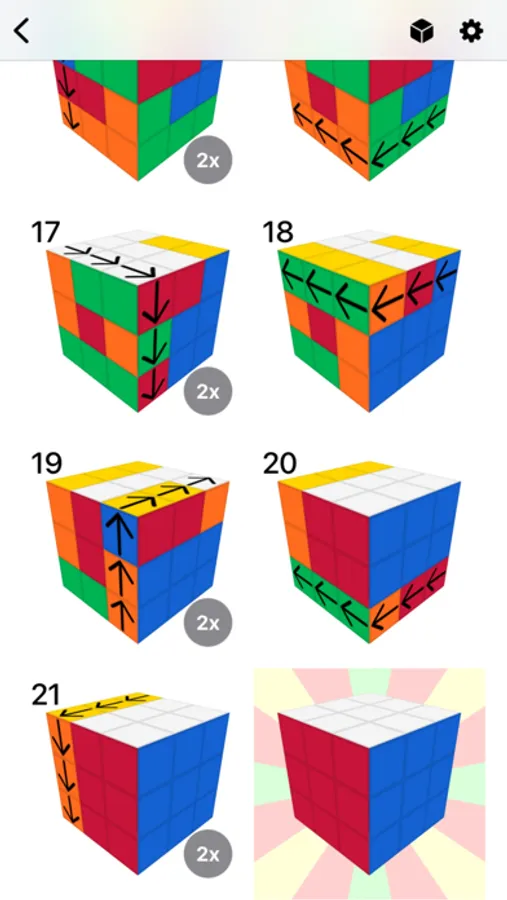 2x

17

2x

18

19

2x

20

21

2x