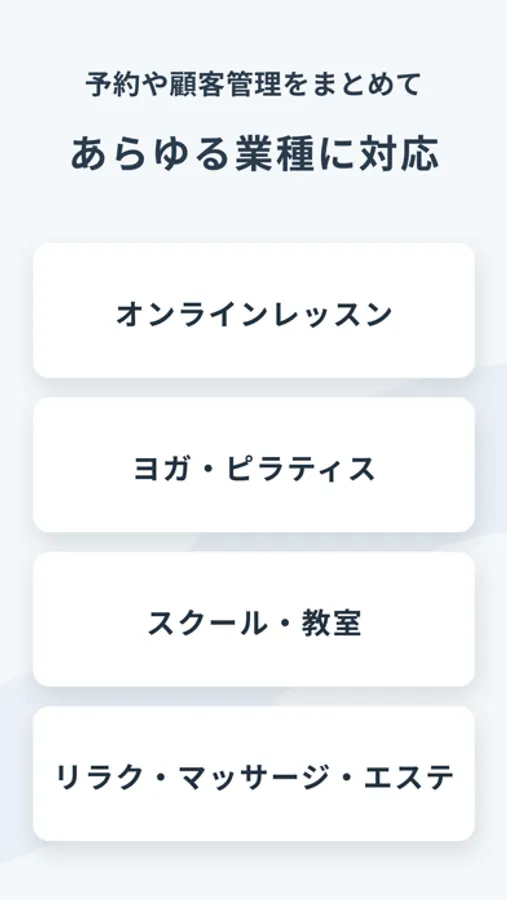 予約や顧客管理をまとめて

あらゆる業種に対応

オンラインレッスン

ヨガ・ピラティス

スクール・教室

リラク・マッサージ・エステ