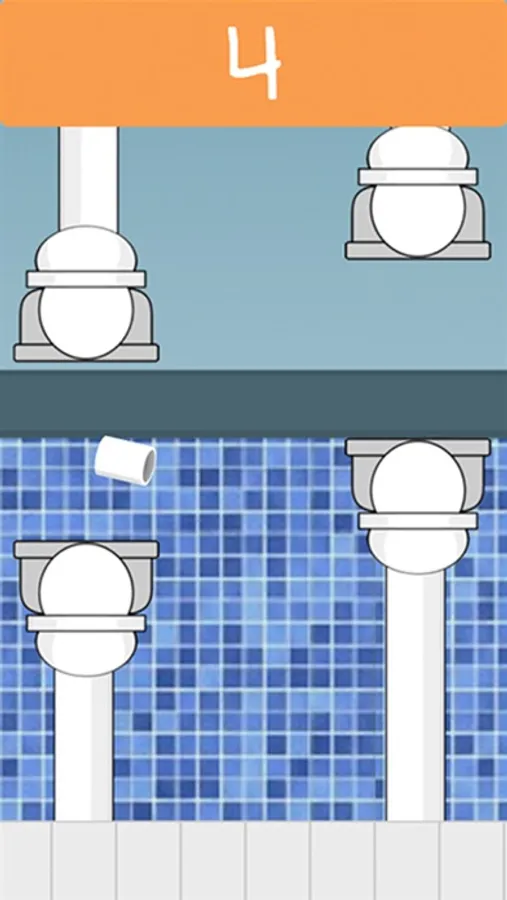 4