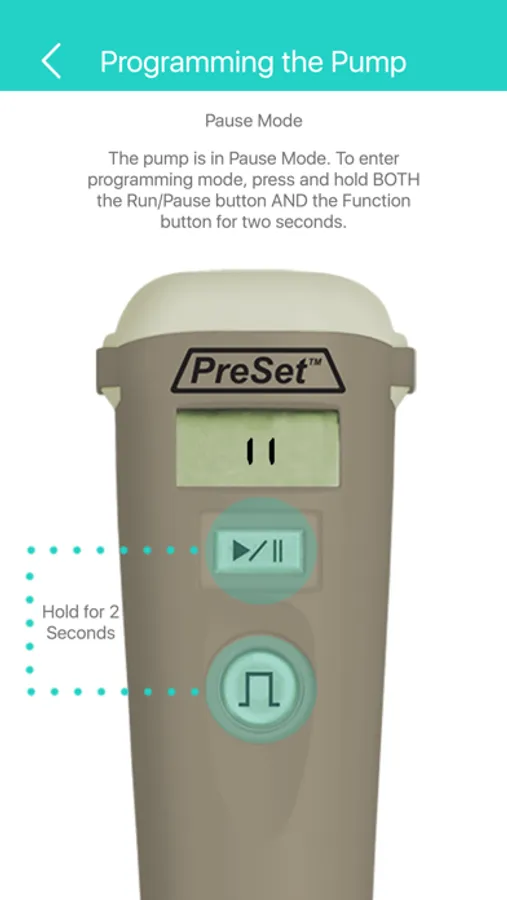 Programming the Pump

Pause Mode

The pump is in Pause Mode. To enter programming mode, press and hold BOTH the Run/Pause button AND the Function button for two seconds.

PreSet™

Hold for 2 Seconds