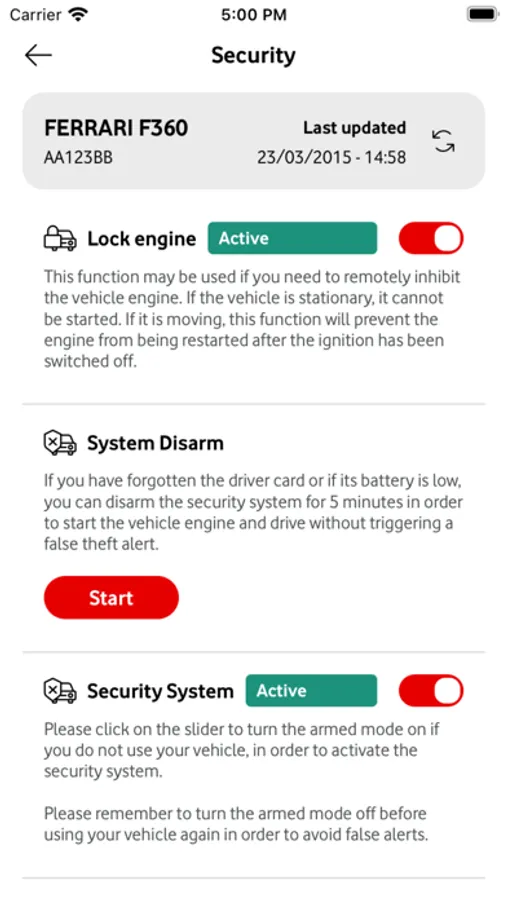 Carrier 5:00 PM

Security

FERRARI F360
AA123BB

Last updated
23/03/2015 - 14:58

Lock engine Active

This function may be used if you need to remotely inhibit the vehicle engine. If the vehicle is stationary, it cannot be started. If it is moving, this function will prevent the engine from being restarted after the ignition has been switched off.

System Disarm

If you have forgotten the driver card or if its battery is low, you can disarm the security system for 5 minutes in order to start the vehicle engine and drive without triggering a false theft alert.

Start

Security System Active

Please click on the slider to turn the armed mode on if you do not use your vehicle, in order to activate the security system.

Please remember to turn the armed mode off before using your vehicle again in order to avoid false alerts.