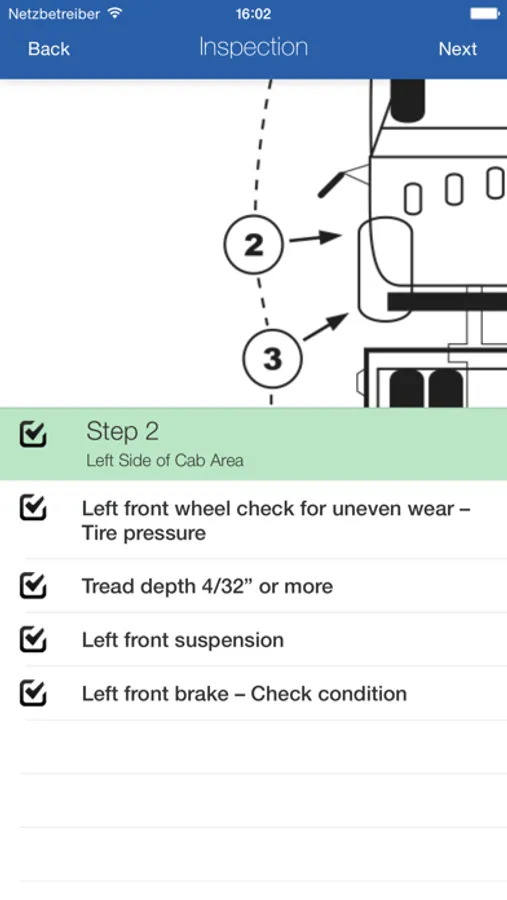 Netzbetreiber 16:02

Back Inspection Next

2

3

Step 2
Left Side of Cab Area

Left front wheel check for uneven wear – Tire pressure

Tread depth 4/32” or more

Left front suspension

Left front brake – Check condition