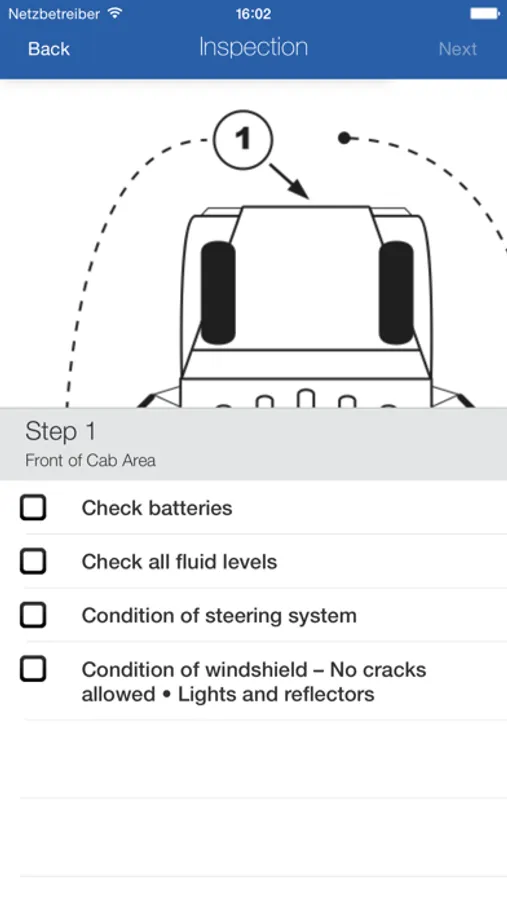 Netzbetreiber 16:02

Back Inspection Next

1

Step 1
Front of Cab Area

Check batteries

Check all fluid levels

Condition of steering system

Condition of windshield – No cracks allowed • Lights and reflectors